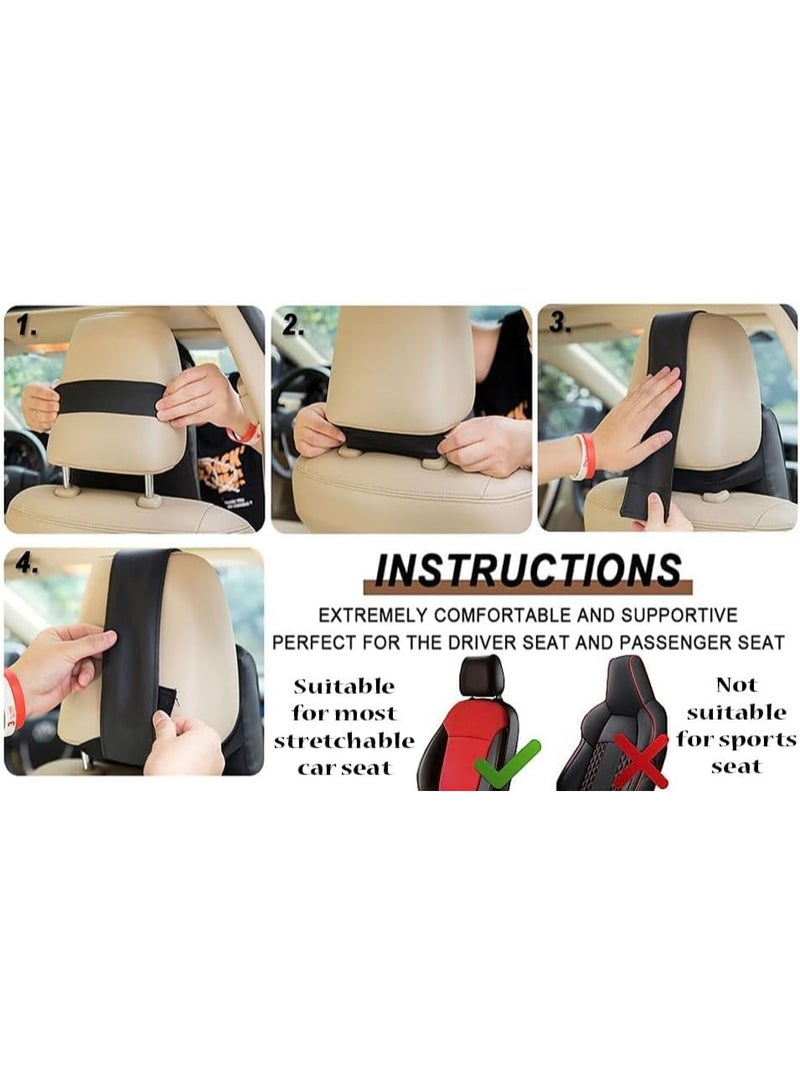 1.

2.

3.

4.

INSTRUCTIONS

EXTREMELY COMFORTABLE AND SUPPORTIVE
PERFECT FOR THE DRIVER SEAT AND PASSENGER SEAT

Suitable for most stretchable car seat

Not suitable for sports seat